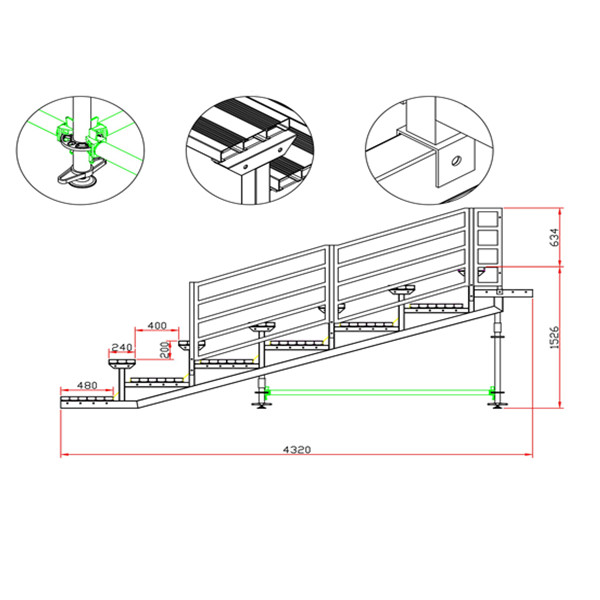 634
400
240
200
1526
480
4320